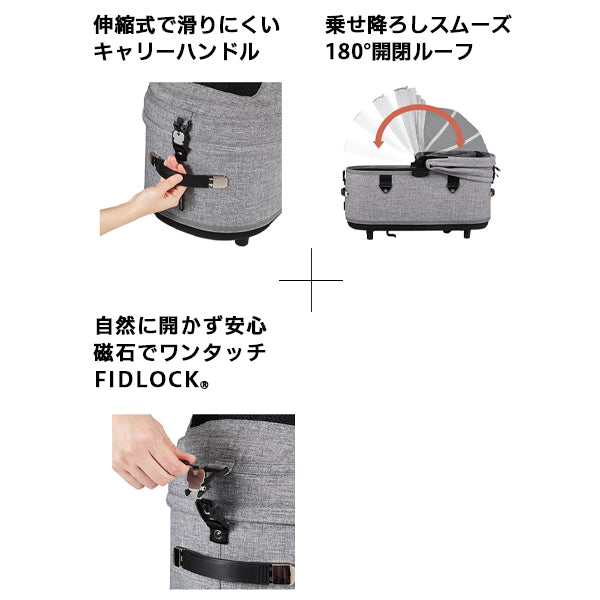 伸縮式で滑りにくい
キャリーハンドル

乗せ降ろしスムーズ
180°開閉ルーフ

自然に開かず安心
磁石でワンタッチ
FIDLOCK®