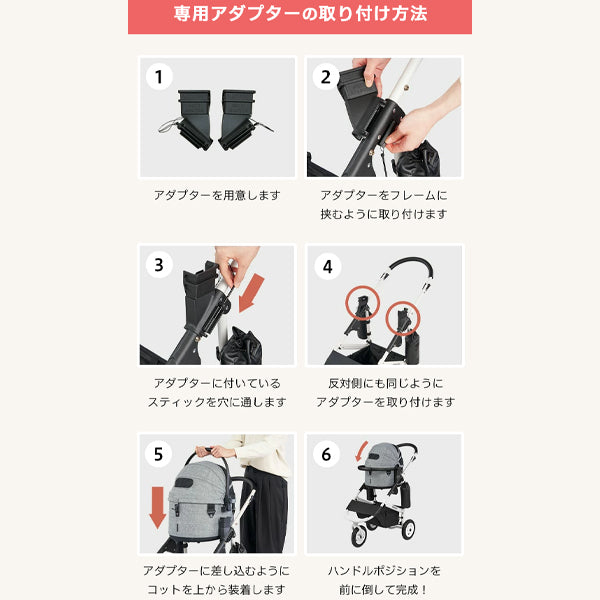 専用アダプターの取り付け方法

1

アダプターを用意します

2

アダプターをフレームに挟むように取り付けます

3

アダプターに付いているスティックを穴に通します

4

反対側にも同じようにアダプターを取り付けます

5

アダプターに差し込むようにコットを上から装着します

6

ハンドルポジションを前に倒して完成！